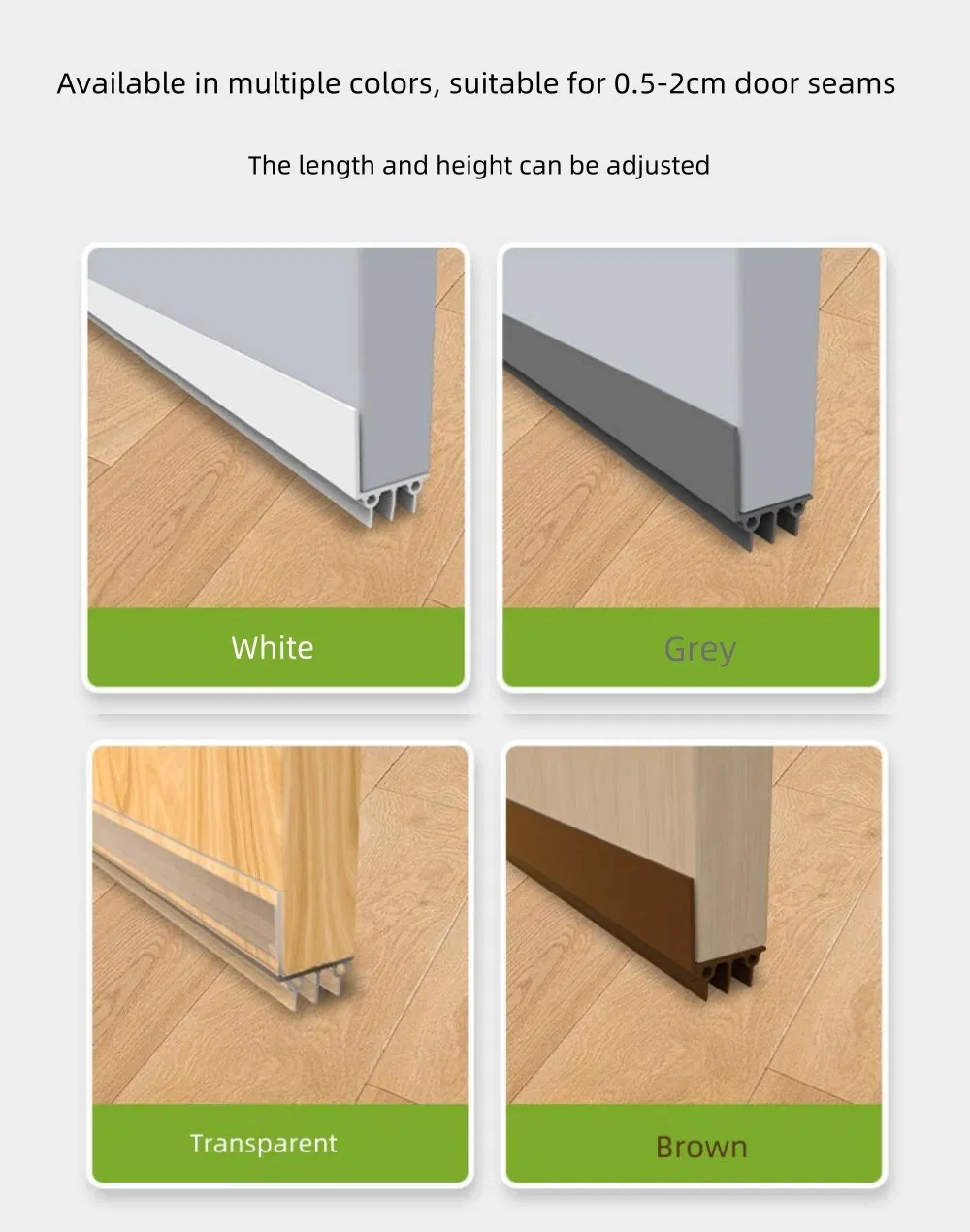 Available in multiple colors, suitable for 0.5-2cm door seams

The length and height can be adjusted

White

Grey

Transparent

Brown