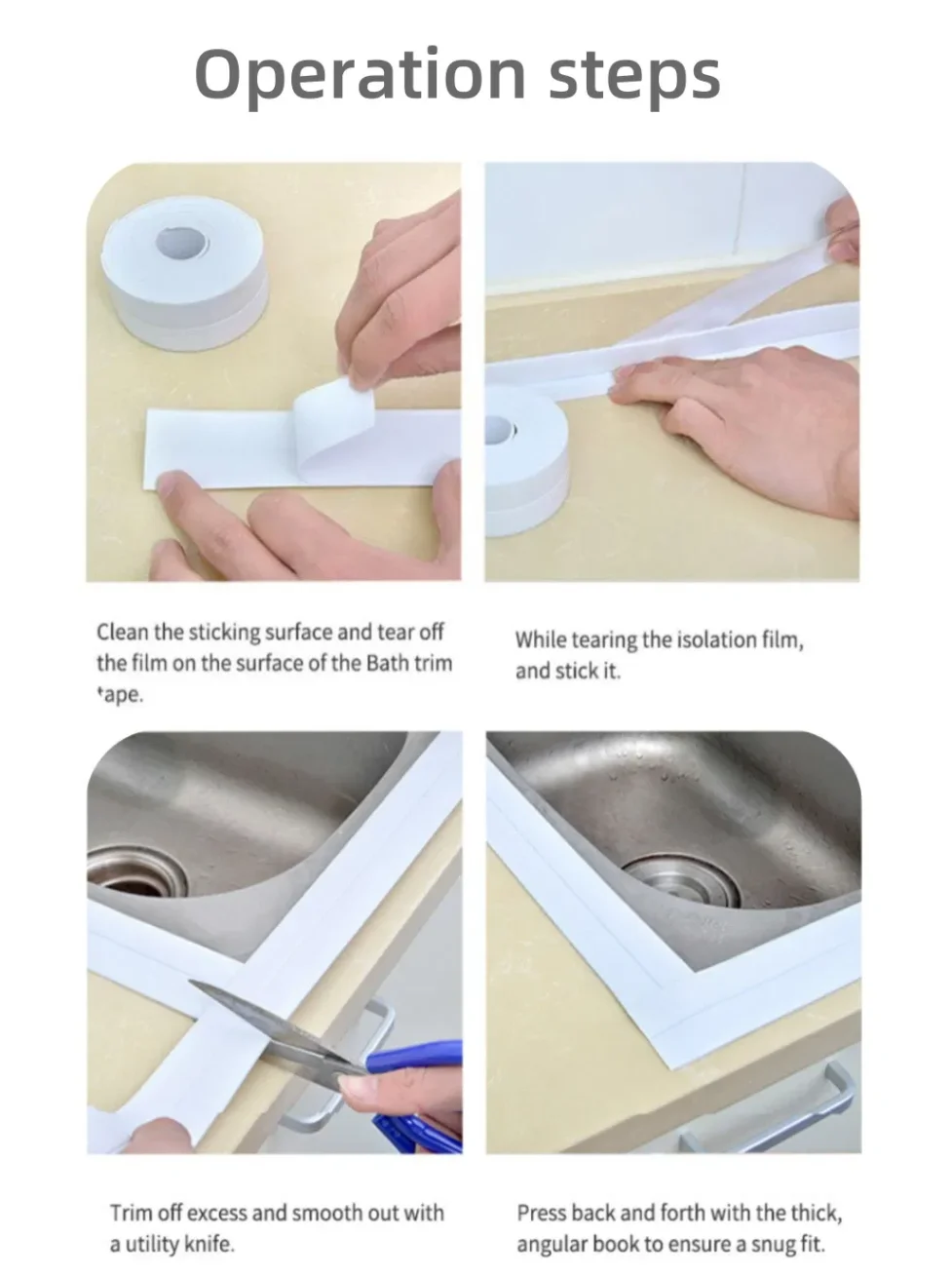 Operation steps

Clean the sticking surface and tear off the film on the surface of the Bath trim tape.

While tearing the isolation film, and stick it.

Trim off excess and smooth out with a utility knife.

Press back and forth with the thick, angular book to ensure a snug fit.