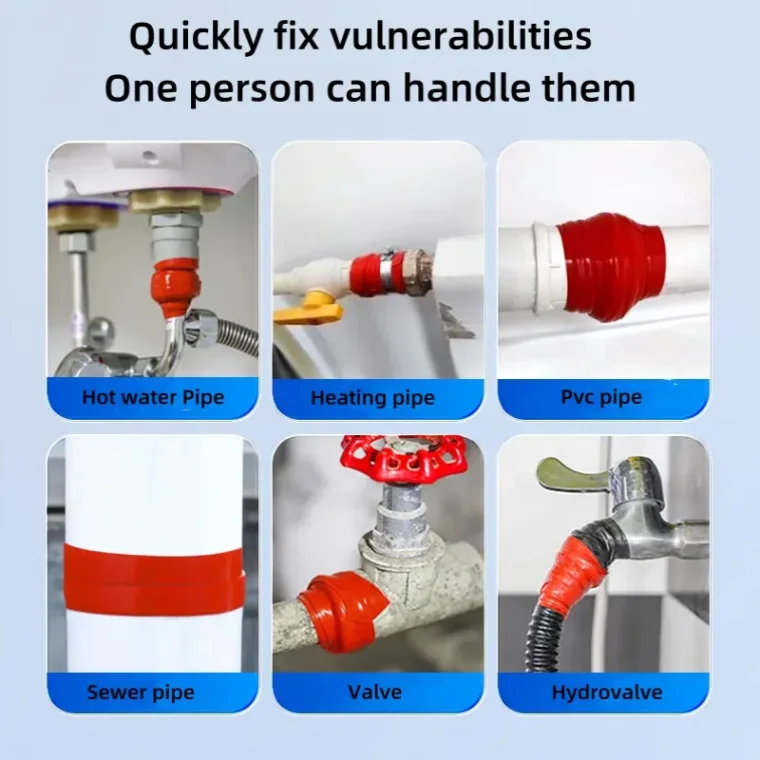 Quickly fix vulnerabilities
One person can handle them

Hot water Pipe

Heating pipe

Pvc pipe

Sewer pipe

Valve

Hydrovalve