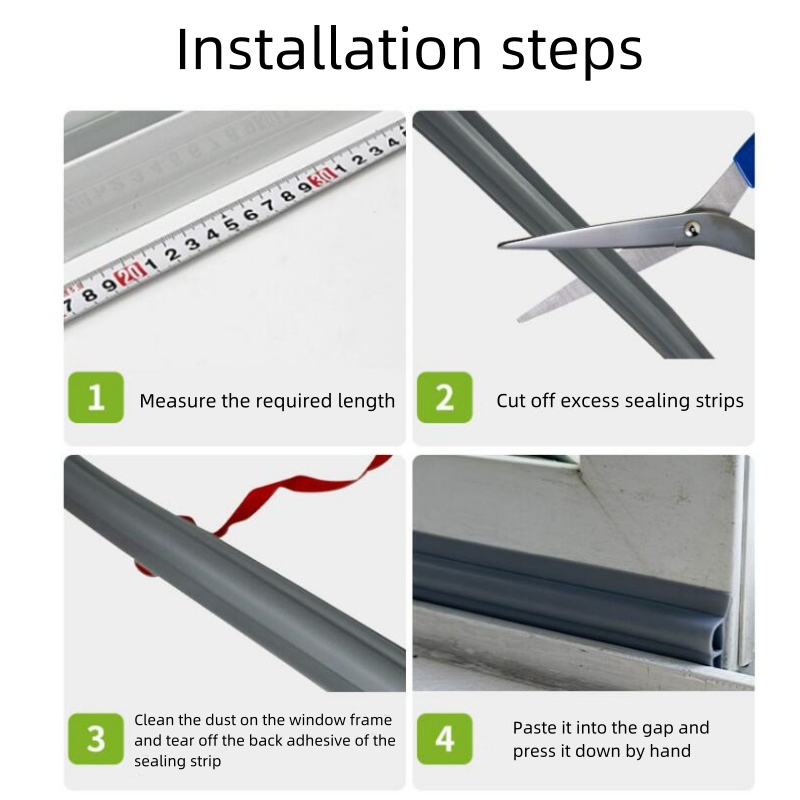 Installation steps

7 8 9 20 1 2 3 4 5 6 7 8 9 30 1 2 3 4

1 Measure the required length

2 Cut off excess sealing strips

3 Clean the dust on the window frame and tear off the back adhesive of the sealing strip

4 Paste it into the gap and press it down by hand